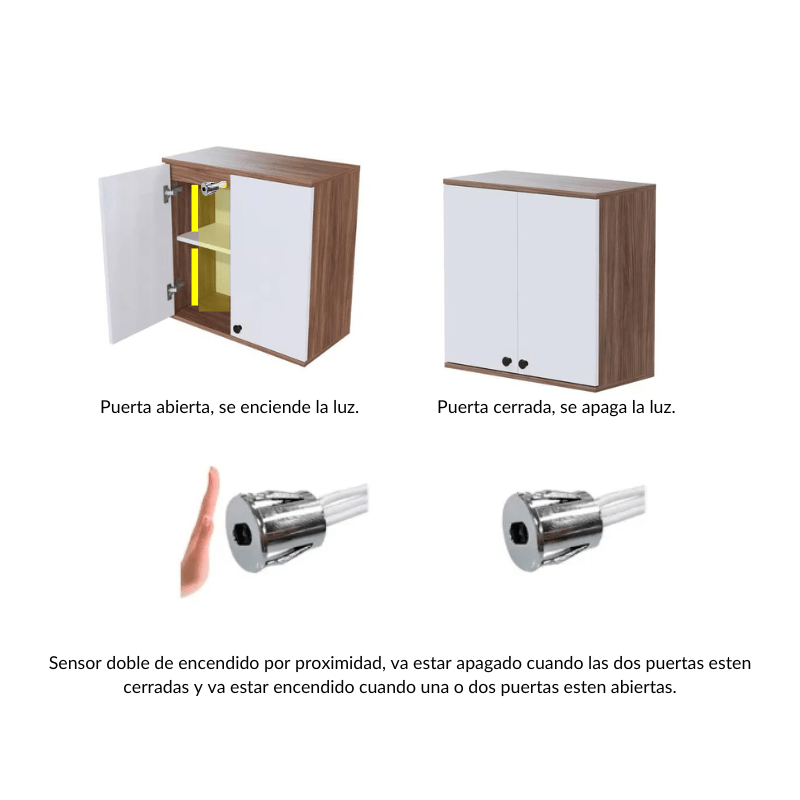 Puerta abierta, se enciende la luz.

Puerta cerrada, se apaga la luz.

Sensor doble de encendido por proximidad, va estar apagado cuando las dos puertas esten cerradas y va estar encendido cuando una o dos puertas esten abiertas.