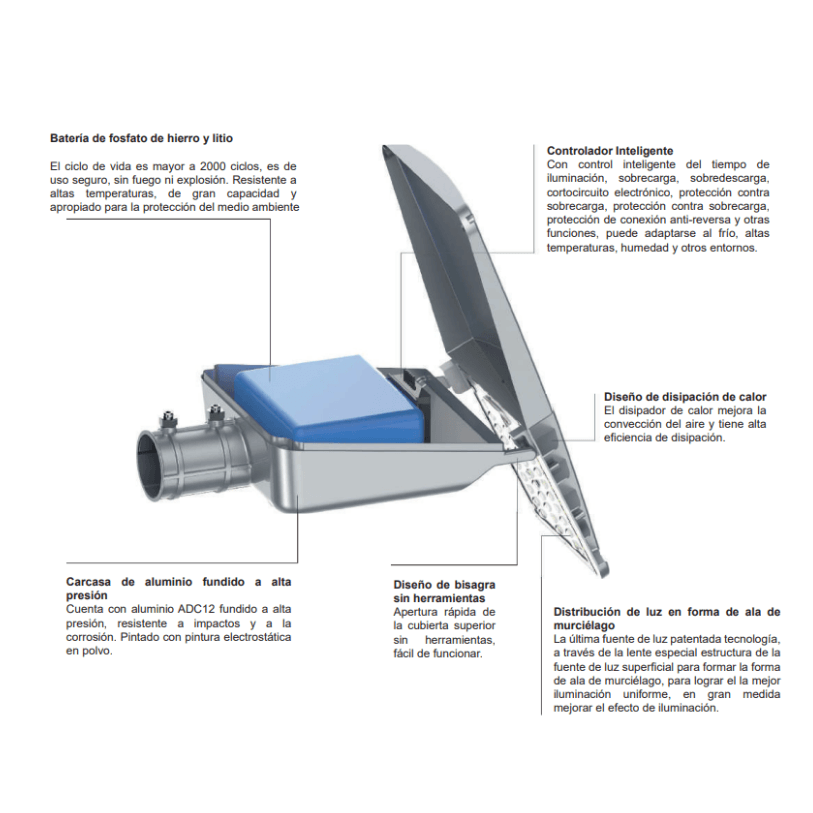 Batería de fosfato de hierro y litio

El ciclo de vida es mayor a 2000 ciclos, es de uso seguro, sin fuego ni explosión. Resistente a altas temperaturas, de gran capacidad y apropiado para la protección del medio ambiente

Controlador Inteligente
Con control inteligente del tiempo de iluminación, sobrecarga, sobredescarga, cortocircuito electrónico, protección contra sobrecarga, protección contra sobrecarga, protección de conexión anti-reversa y otras funciones, puede adaptarse al frío, altas temperaturas, humedad y otros entornos.

Diseño de disipación de calor
El disipador de calor mejora la convección del aire y tiene alta eficiencia de disipación.

Carcasa de aluminio fundido a alta presión
Cuenta con aluminio ADC12 fundido a alta presión, resistente a impactos y a la corrosión. Pintado con pintura electrostática en polvo.

Diseño de bisagra sin herramientas
Apertura rápida de la cubierta superior sin herramientas, fácil de funcionar.

Distribución de luz en forma de ala de murciélago
La última fuente de luz patentada tecnología, a través de la lente especial estructura de la fuente de luz superficial para formar la forma de ala de murciélago, para lograr el la mejor iluminación uniforme, en gran medida mejorar el efecto de iluminación.