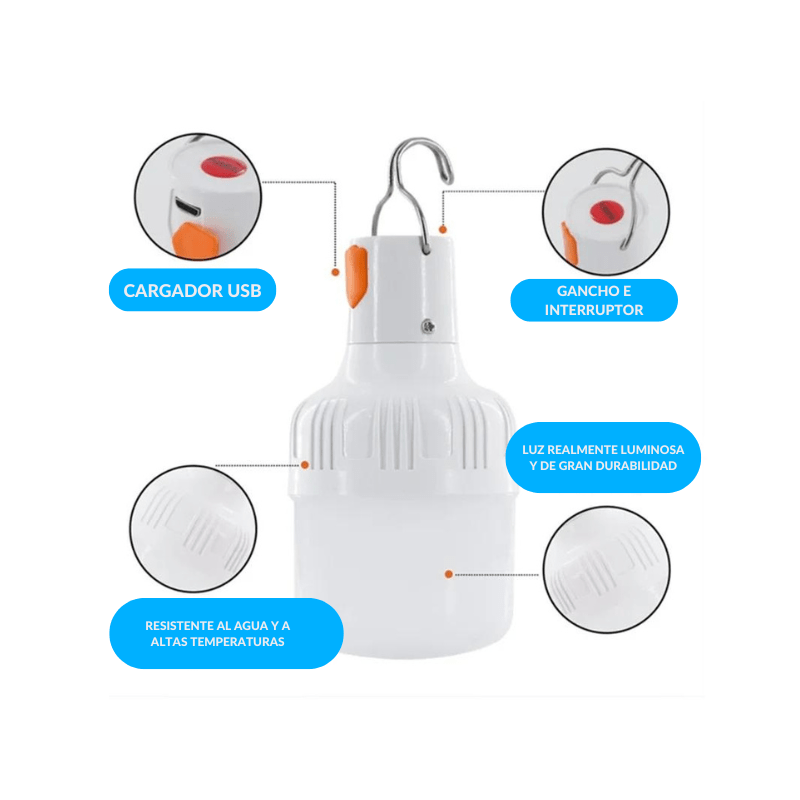 CARGADOR USB

GANCHO E INTERRUPTOR

LUZ REALMENTE LUMINOSA Y DE GRAN DURABILIDAD

RESISTENTE AL AGUA Y A ALTAS TEMPERATURAS